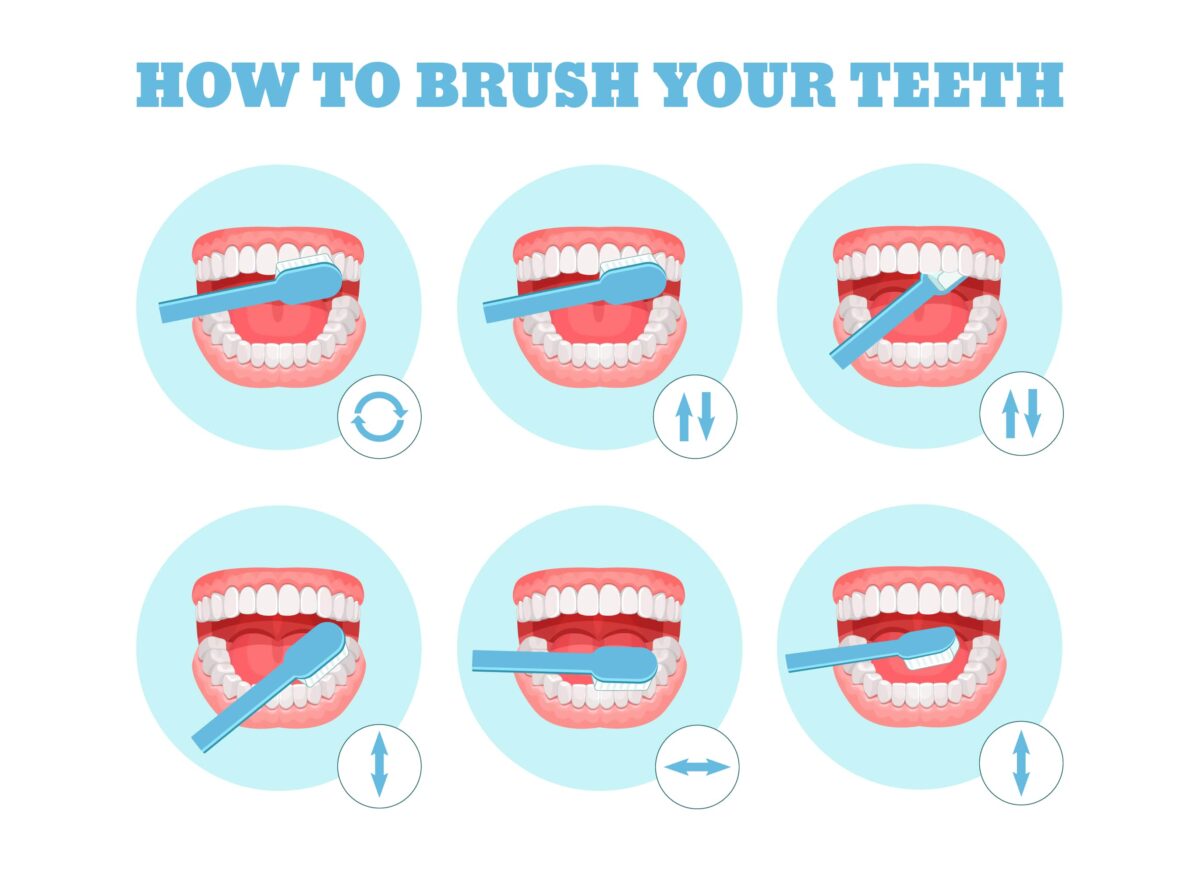 HOW TO BRUSH YOUR TEETH